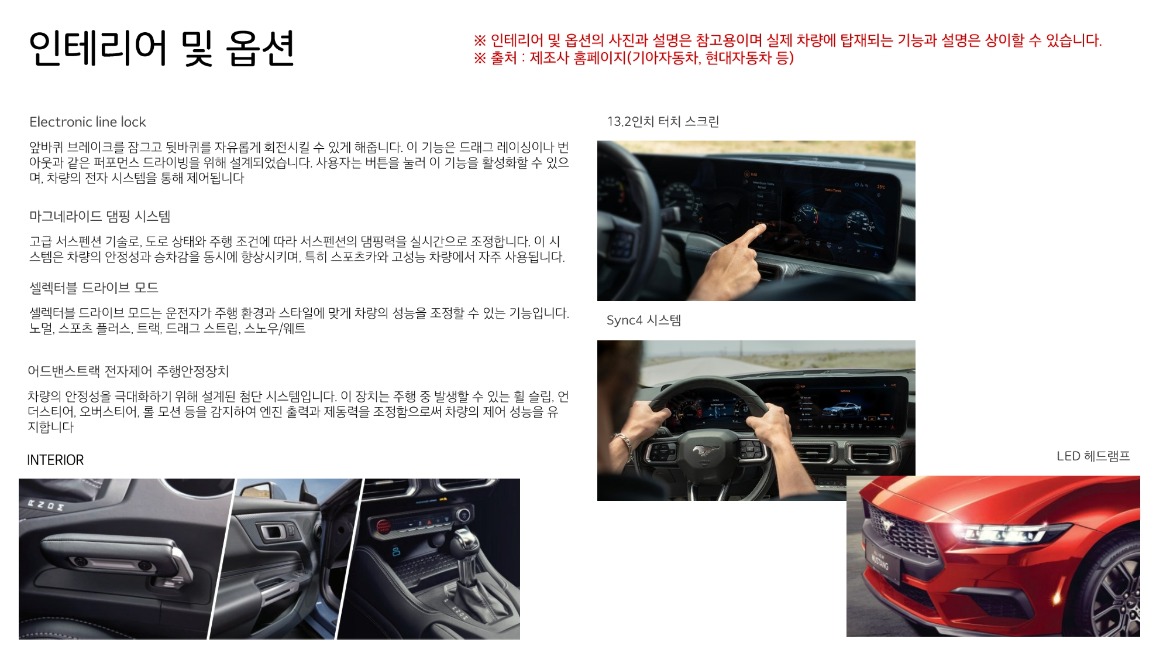 인테리어 및 옵션

※ 인테리어 및 옵션의 사진과 설명은 참고용이며 실제 차량에 탑재되는 기능과 설명은 상이할 수 있습니다.
※ 출처 : 제조사 홈페이지(기아자동차, 현대자동차 등)

Electronic line lock

앞바퀴 브레이크를 잠그고 뒷바퀴를 자유롭게 회전시킬 수 있게 해줍니다. 이 기능은 드래그 레이싱이나 번아웃과 같은 퍼포먼스 드라이빙을 위해 설계되었습니다. 사용자는 버튼을 눌러 이 기능을 활성화할 수 있으며, 차량의 전자 시스템을 통해 제어됩니다

마그네라이드 댐핑 시스템

고급 서스펜션 기술로, 도로 상태와 주행 조건에 따라 서스펜션의 댐핑력을 실시간으로 조정합니다. 이 시스템은 차량의 안정성과 승차감을 동시에 향상시키며, 특히 스포츠카와 고성능 차량에서 자주 사용됩니다.

셀렉터블 드라이브 모드

셀렉터블 드라이브 모드는 운전자가 주행 환경과 스타일에 맞게 차량의 성능을 조정할 수 있는 기능입니다. 노멀, 스포츠 플러스, 트랙, 드래그 스트립, 스노우/웨트

어드밴스트랙 전자제어 주행안정장치

차량의 안정성을 극대화하기 위해 설계된 첨단 시스템입니다. 이 장치는 주행 중 발생할 수 있는 휠 슬립, 언더스티어, 오버스티어, 롤 모션 등을 감지하여 엔진 출력과 제동력을 조정함으로써 차량의 제어 성능을 유지합니다

INTERIOR

13.2인치 터치 스크린

Sync4 시스템

LED 헤드램프